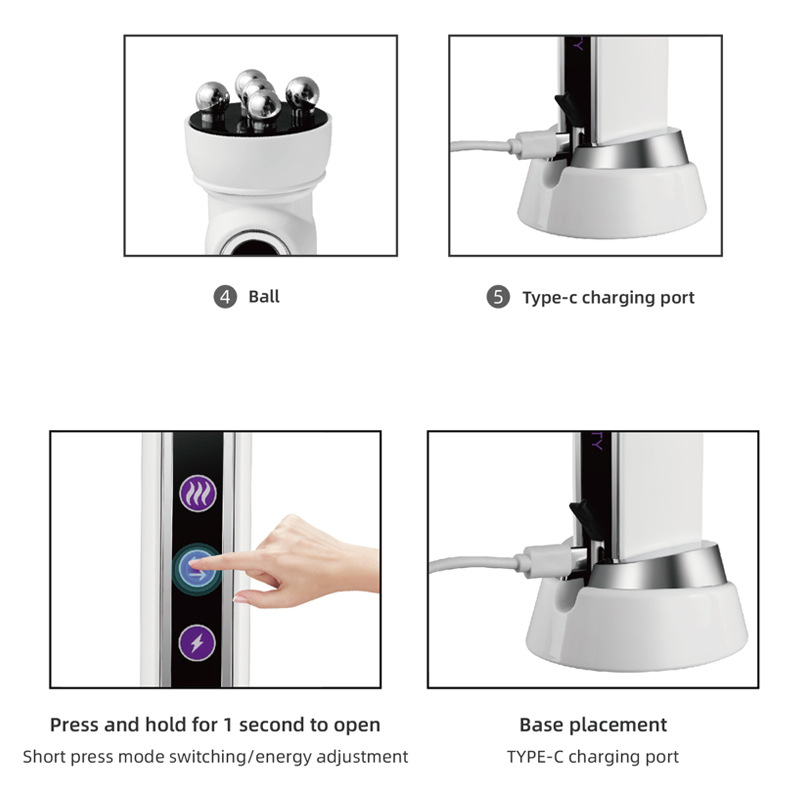 4 Ball

5 Type-c charging port

Press and hold for 1 second to open
Short press mode switching/energy adjustment

Base placement
TYPE-C charging port