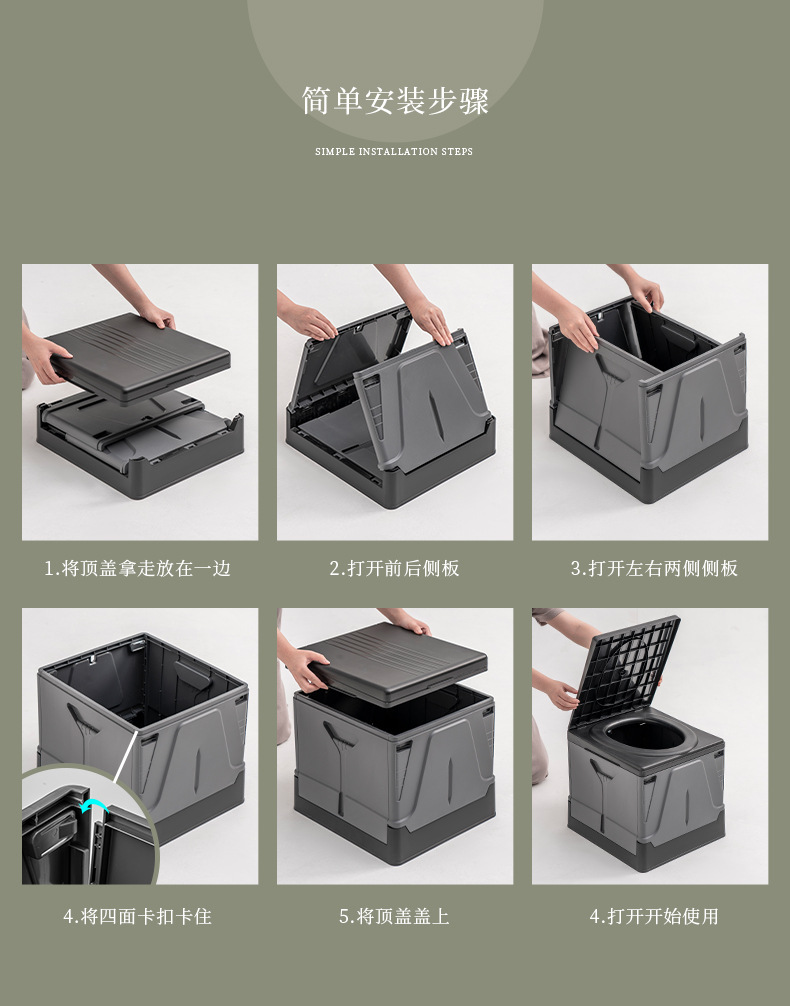 简单安装步骤

SIMPLE INSTALLATION STEPS

1.将顶盖拿走放在一边

2.打开前后侧板

3.打开左右两侧侧板

4.将四面卡扣卡住

5.将顶盖盖上

4.打开开始使用